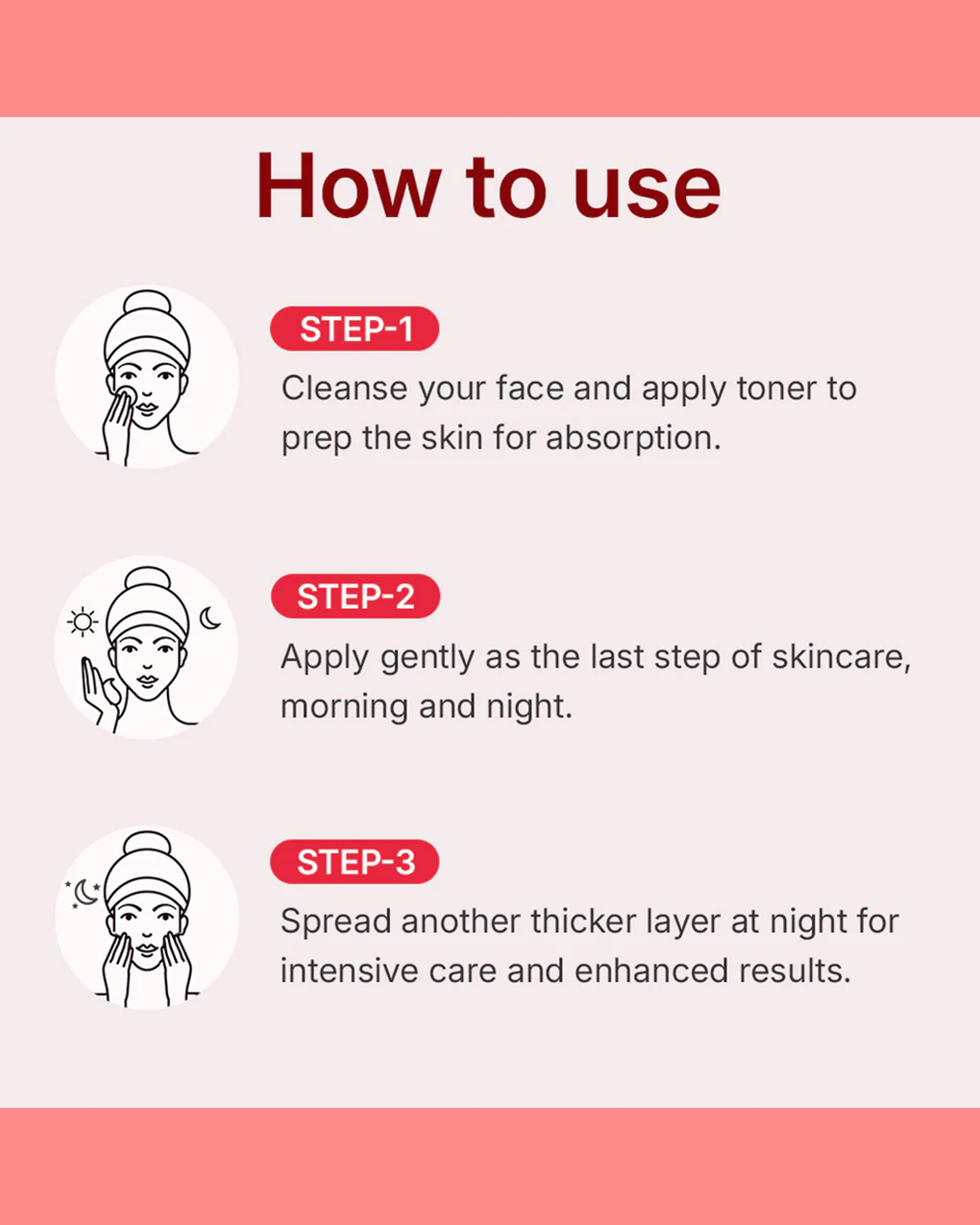 How to use

STEP-1

Cleanse your face and apply toner to prep the skin for absorption.

STEP-2

Apply gently as the last step of skincare, morning and night.

STEP-3

Spread another thicker layer at night for intensive care and enhanced results.